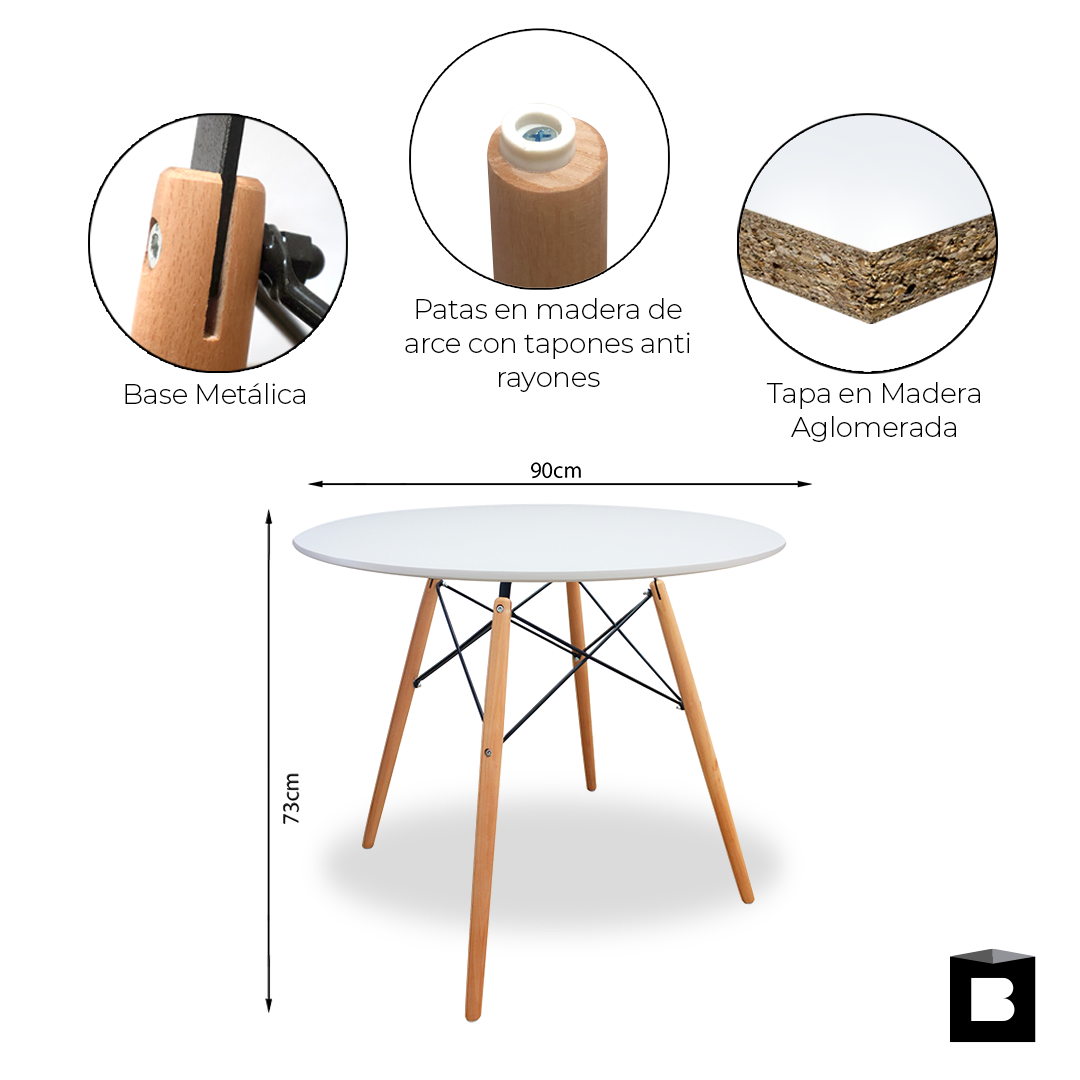 Base Metálica

Patas en madera de arce con tapones anti rayones

Tapa en Madera Aglomerada

90cm

73cm

B